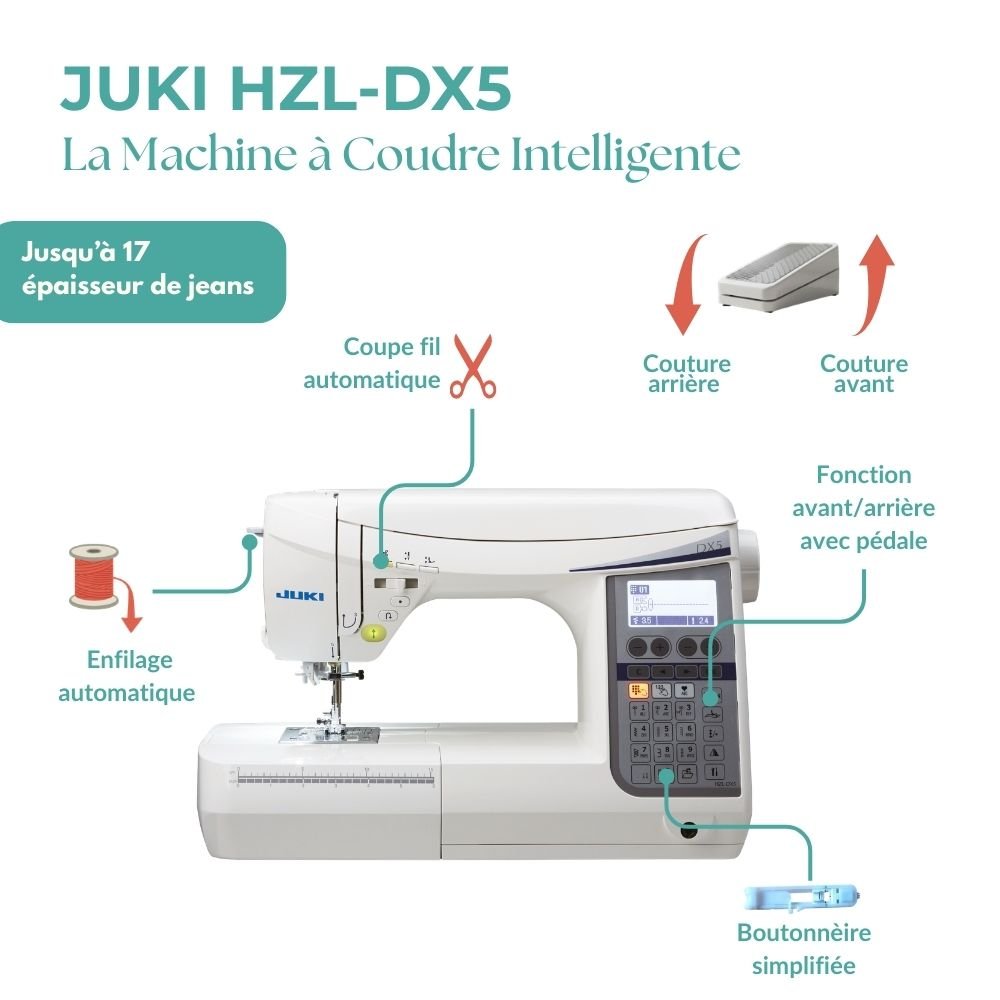 JUKI HZL-DX5
La Machine à Coudre Intelligente

Jusqu'à 17 épaisseur de jeans

Coupe fil automatique

Couture arrière

Couture avant

Fonction avant/arrière avec pédale

Enfilage automatique

JUKI

DX5

Boutonnière simplifiée