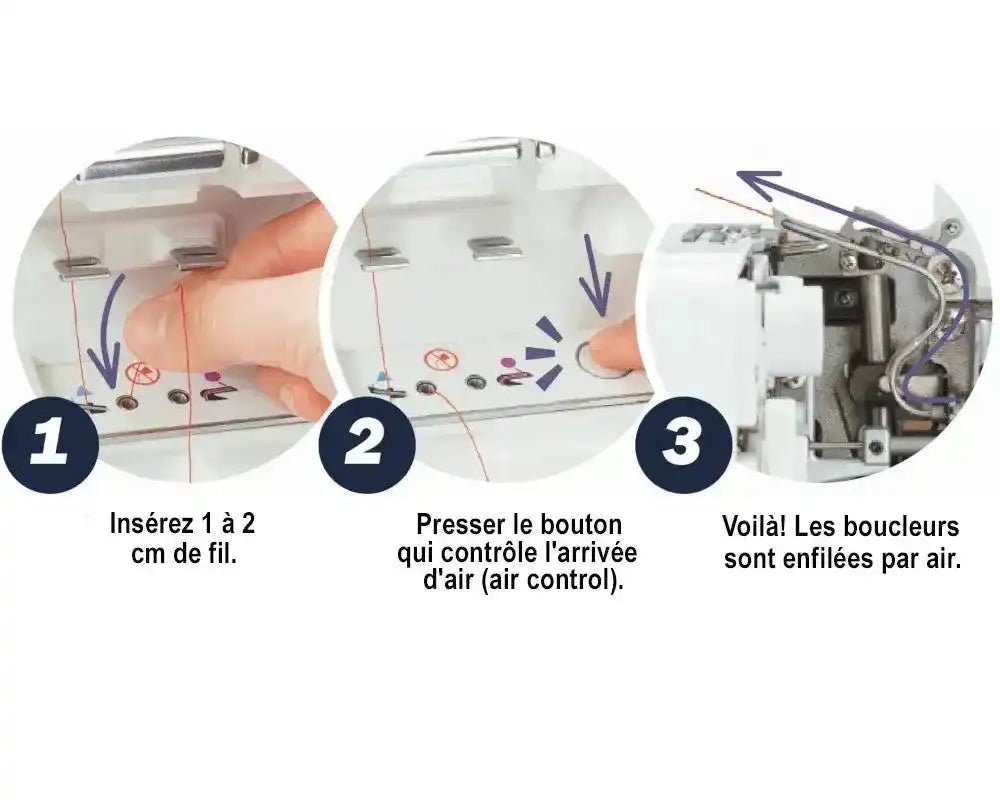 1

Insérez 1 à 2 cm de fil.

2

Presser le bouton qui contrôle l'arrivée d'air (air control).

3

Voilà! Les boucleurs sont enfilées par air.