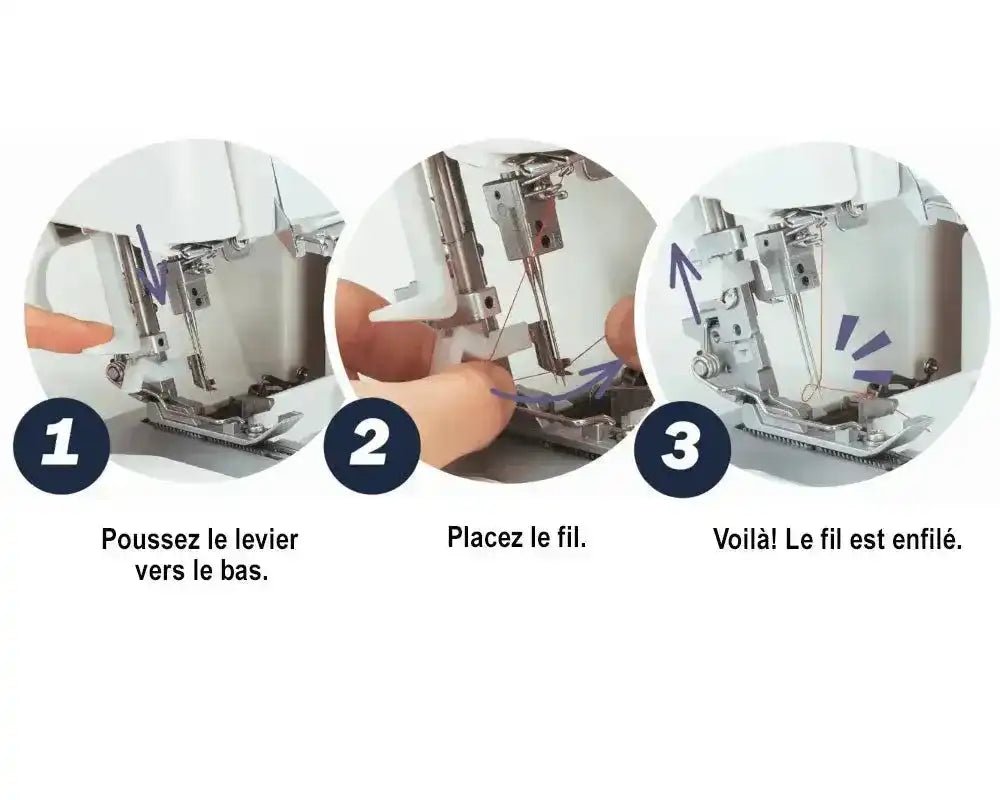 1

Poussez le levier vers le bas.

2

Placez le fil.

3

Voilà! Le fil est enfilé.